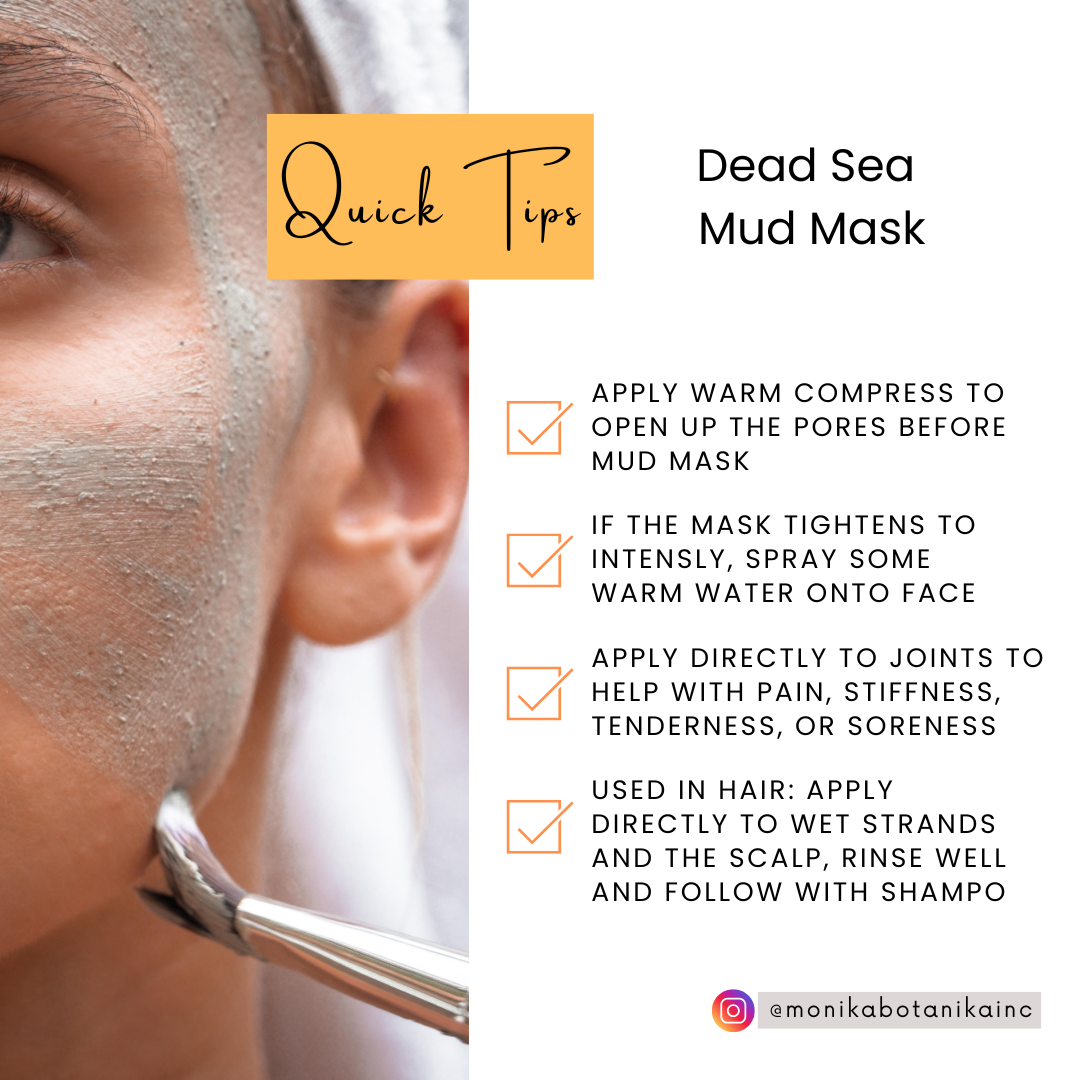 Quick Tips

Dead Sea Mud Mask

APPLY WARM COMPRESS TO OPEN UP THE PORES BEFORE MUD MASK

IF THE MASK TIGHTENS TO INTENSLY, SPRAY SOME WARM WATER ONTO FACE

APPLY DIRECTLY TO JOINTS TO HELP WITH PAIN, STIFFNESS, TENDERNESS, OR SORENESS

USED IN HAIR: APPLY DIRECTLY TO WET STRANDS AND THE SCALP, RINSE WELL AND FOLLOW WITH SHAMPO

@monikabotanikainc