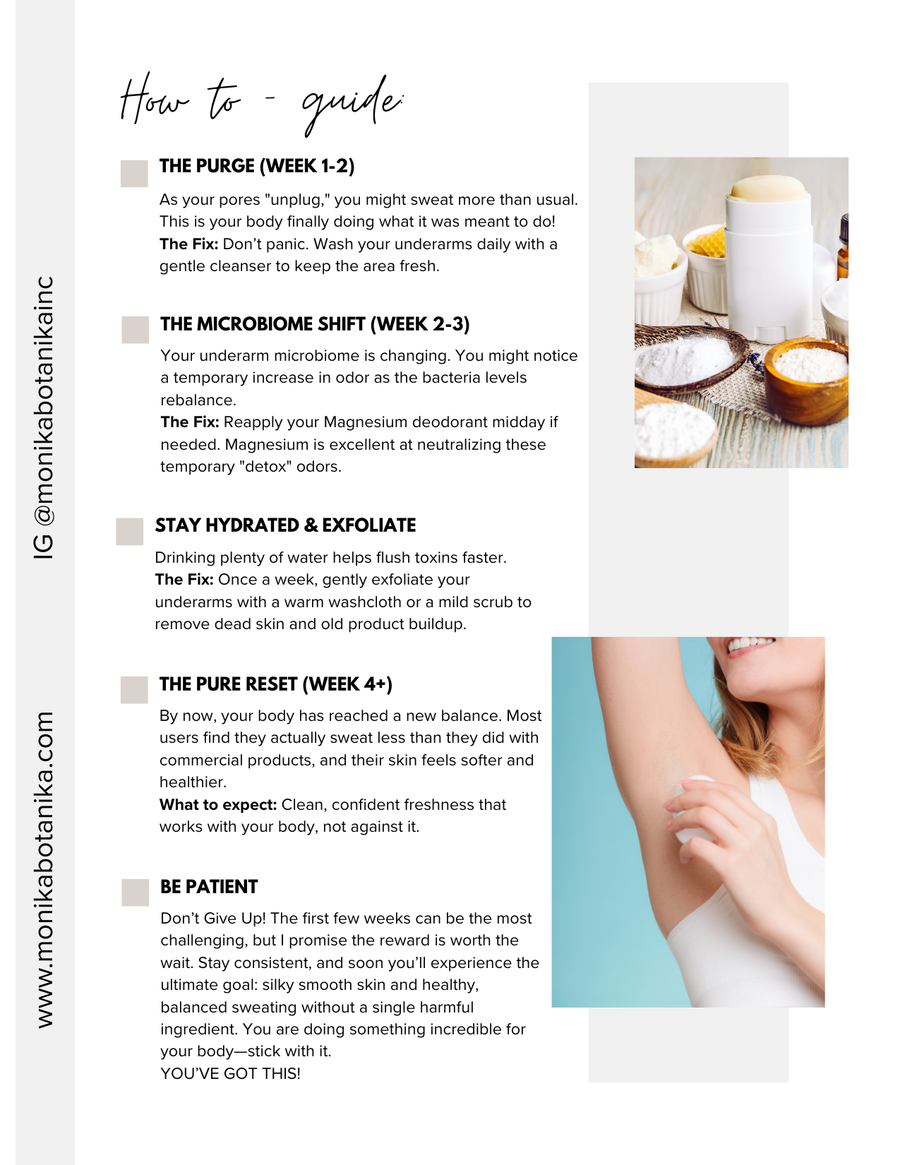 How to - guide:

THE PURGE (WEEK 1-2)

As your pores "unplug," you might sweat more than usual. This is your body finally doing what it was meant to do!
The Fix: Don't panic. Wash your underarms daily with a gentle cleanser to keep the area fresh.

THE MICROBIOME SHIFT (WEEK 2-3)

Your underarm microbiome is changing. You might notice a temporary increase in odor as the bacteria levels rebalance.
The Fix: Reapply your Magnesium deodorant midday if needed. Magnesium is excellent at neutralizing these temporary "detox" odors.

STAY HYDRATED & EXFOLIATE

Drinking plenty of water helps flush toxins faster.
The Fix: Once a week, gently exfoliate your underarms with a warm washcloth or a mild scrub to remove dead skin and old product buildup.

THE PURE RESET (WEEK 4+)

By now, your body has reached a new balance. Most users find they actually sweat less than they did with commercial products, and their skin feels softer and healthier.
What to expect: Clean, confident freshness that works with your body, not against it.

BE PATIENT

Don't Give Up! The first few weeks can be the most challenging, but I promise the reward is worth the wait. Stay consistent, and soon you'll experience the ultimate goal: silky smooth skin and healthy, balanced sweating without a single harmful ingredient. You are doing something incredible for your body—stick with it.
YOU'VE GOT THIS!

IG @monikabotanikainc

www.monikabotanika.com