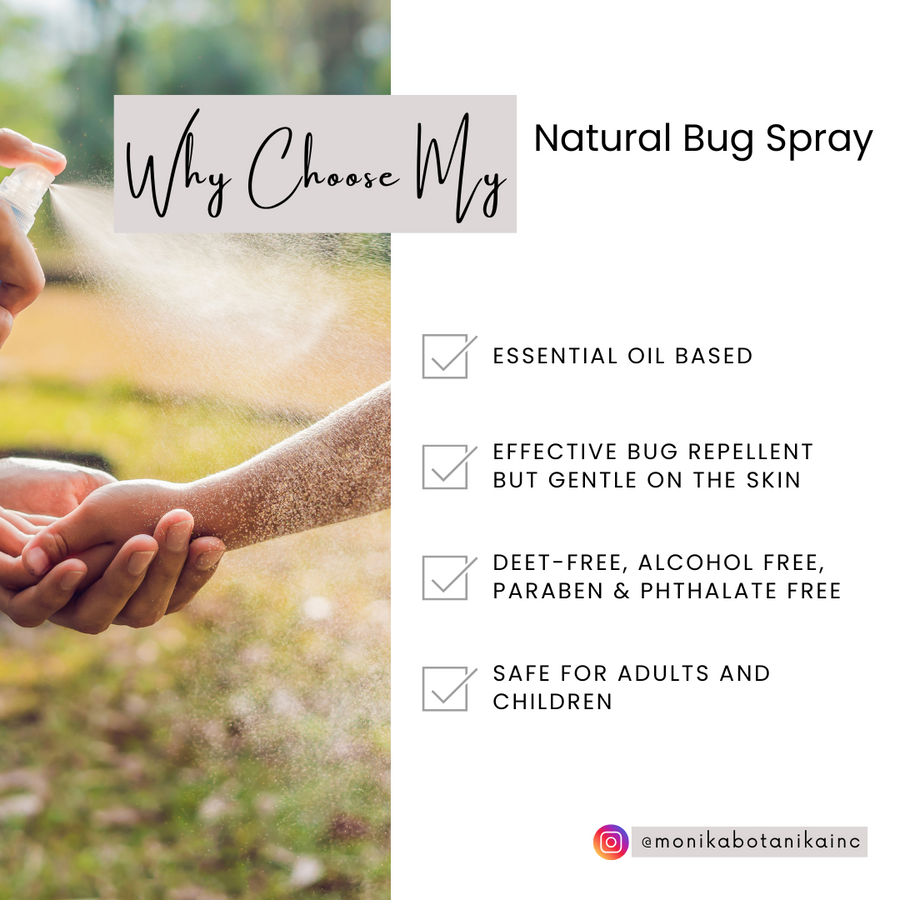 Why Choose My

Natural Bug Spray

ESSENTIAL OIL BASED

EFFECTIVE BUG REPELLENT BUT GENTLE ON THE SKIN

DEET-FREE, ALCOHOL FREE, PARABEN & PHTHALATE FREE

SAFE FOR ADULTS AND CHILDREN

@monikabotanikainc